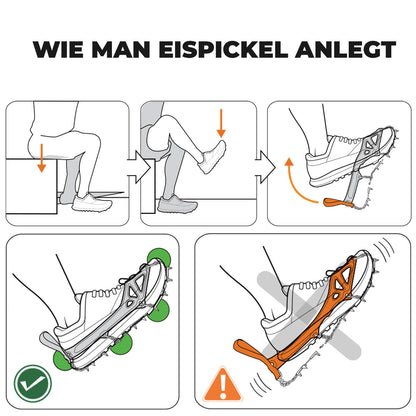 WIE MAN EISPICKEL ANLEGT