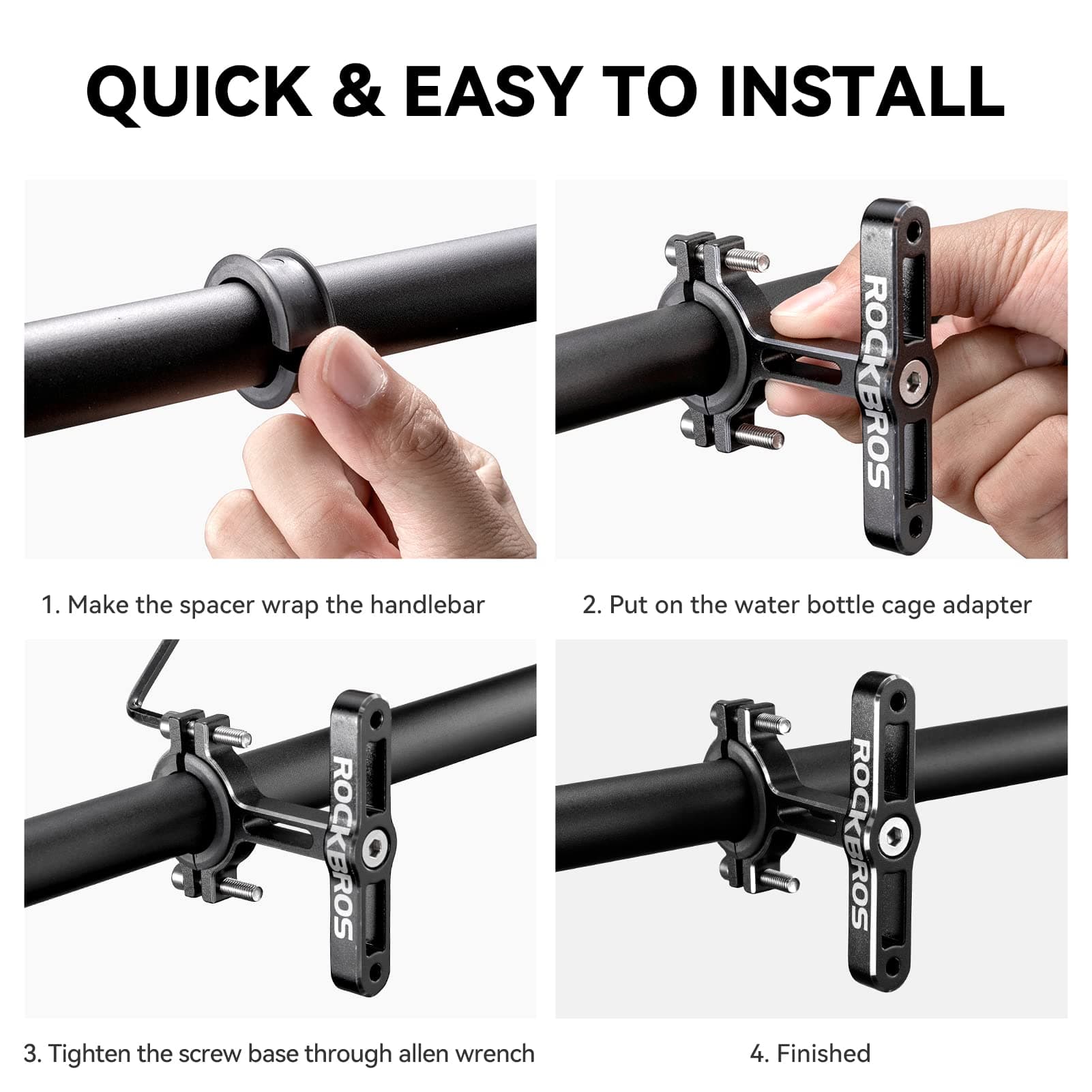 QUICK & EASY TO INSTALL

ROCKBROS

1. Make the spacer wrap the handlebar

2. Put on the water bottle cage adapter

ROCKBROS

ROCKBROS

3. Tighten the screw base through allen wrench

4. Finished