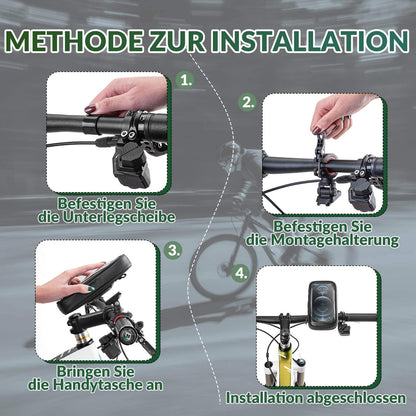 METHODE ZUR INSTALLATION

1.

Befestigen Sie die Unterlegscheibe

2.

Befestigen Sie die Montagehalterung

3.

Bringen Sie die Handytasche an

4.

Installation abgeschlossen