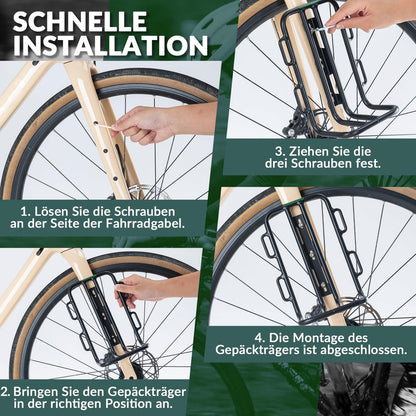 SCHNELLE INSTALLATION

1. Lösen Sie die Schrauben an der Seite der Fahrradgabel.

2. Bringen Sie den Gepäckträger in der richtigen Position an.

3. Ziehen Sie die drei Schrauben fest.

4. Die Montage des Gepäckträgers ist abgeschlossen.