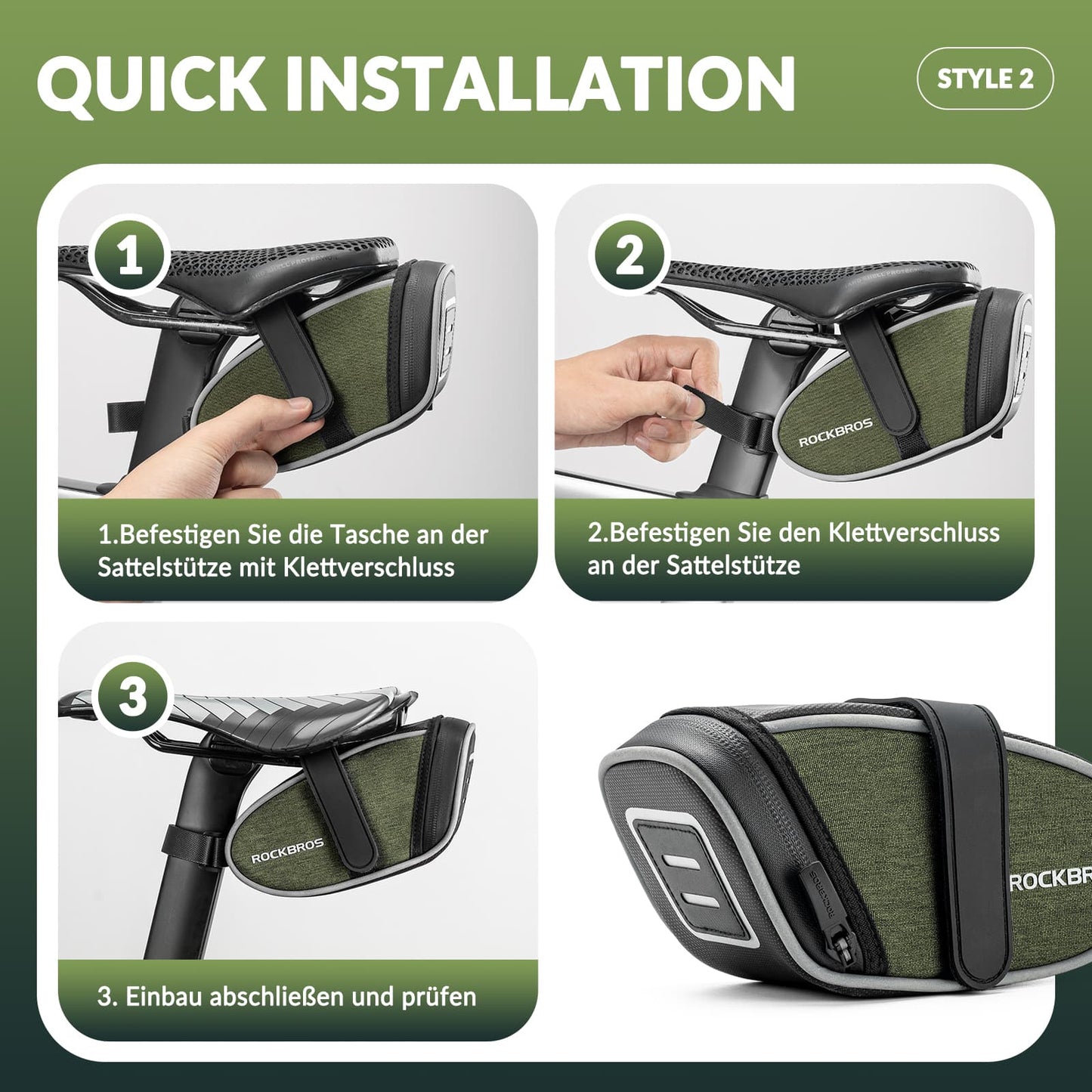 QUICK INSTALLATION

STYLE 2

1

1.Befestigen Sie die Tasche an der Sattelstütze mit Klettverschluss

2

ROCKBROS

2.Befestigen Sie den Klettverschluss an der Sattelstütze

3

ROCKBROS

3. Einbau abschließen und prüfen

ROCKBR